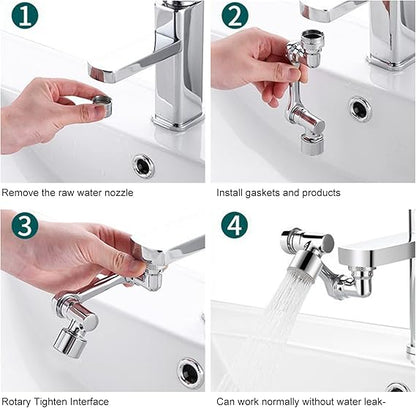 1

Remove the raw water nozzle

2

Install gaskets and products

3

Rotary Tighten Interface

4

Can work normally without water leak-