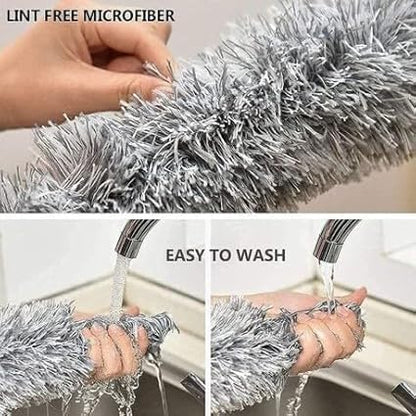 LINT FREE MICROFIBER

EASY TO WASH