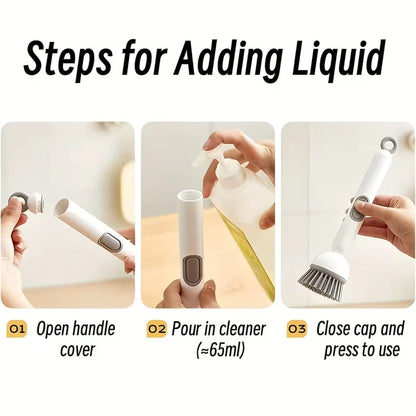 Steps for Adding Liquid

01 Open handle cover

02 Pour in cleaner (≈65ml)

03 Close cap and press to use