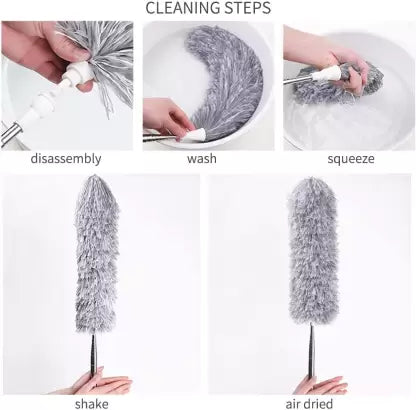 CLEANING STEPS

disassembly

wash

squeeze

shake

air dried